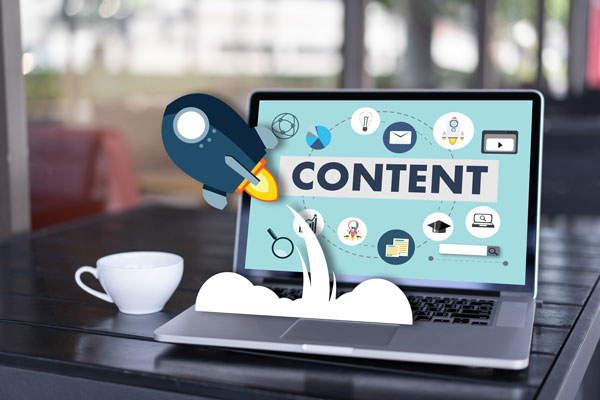 CONTENT