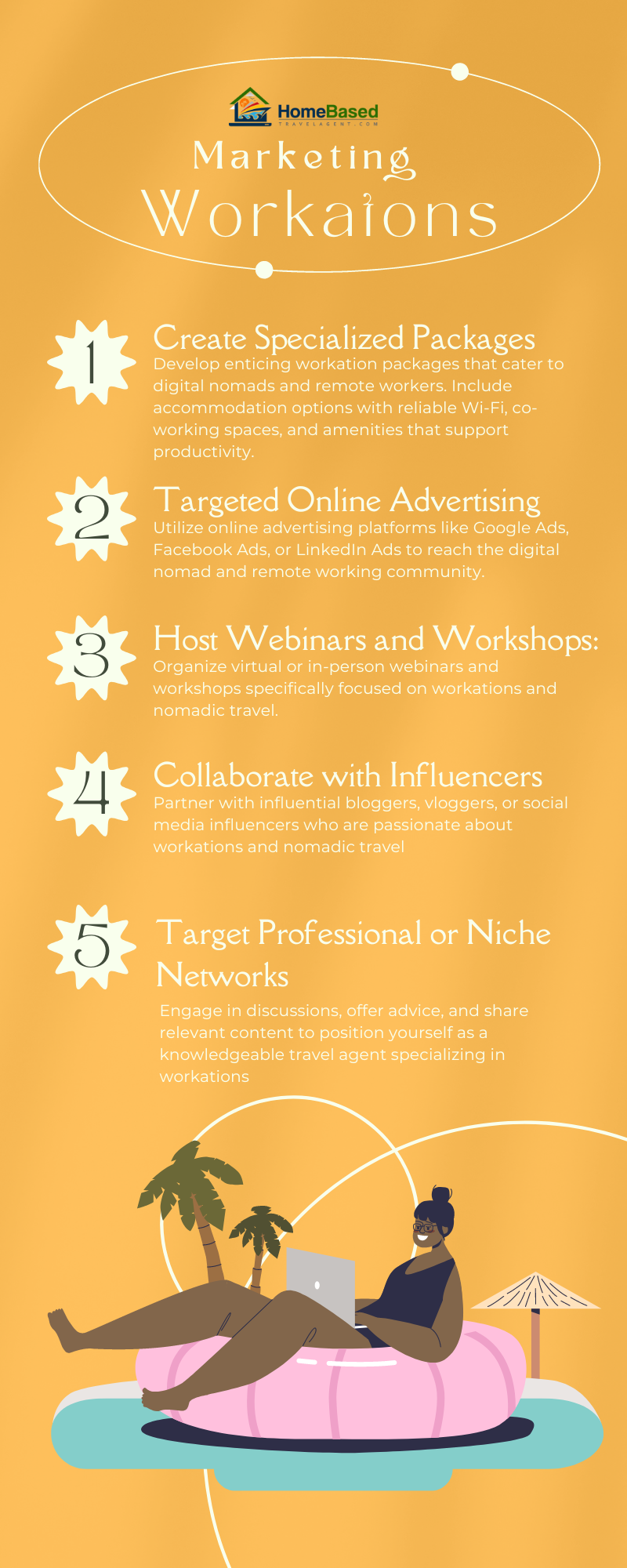 HomeBased
TRAVELAGENT.COM

Marketing
Workaions

1
Create Specialized Packages
Develop enticing workation packages that cater to digital nomads and remote workers. Include accommodation options with reliable Wi-Fi, co-working spaces, and amenities that support productivity.

2
Targeted Online Advertising
Utilize online advertising platforms like Google Ads, Facebook Ads, or LinkedIn Ads to reach the digital nomad and remote working community.

3
Host Webinars and Workshops:
Organize virtual or in-person webinars and workshops specifically focused on workations and nomadic travel.

4
Collaborate with Influencers
Partner with influential bloggers, vloggers, or social media influencers who are passionate about workations and nomadic travel

5
Target Professional or Niche Networks
Engage in discussions, offer advice, and share relevant content to position yourself as a knowledgeable travel agent specializing in workations