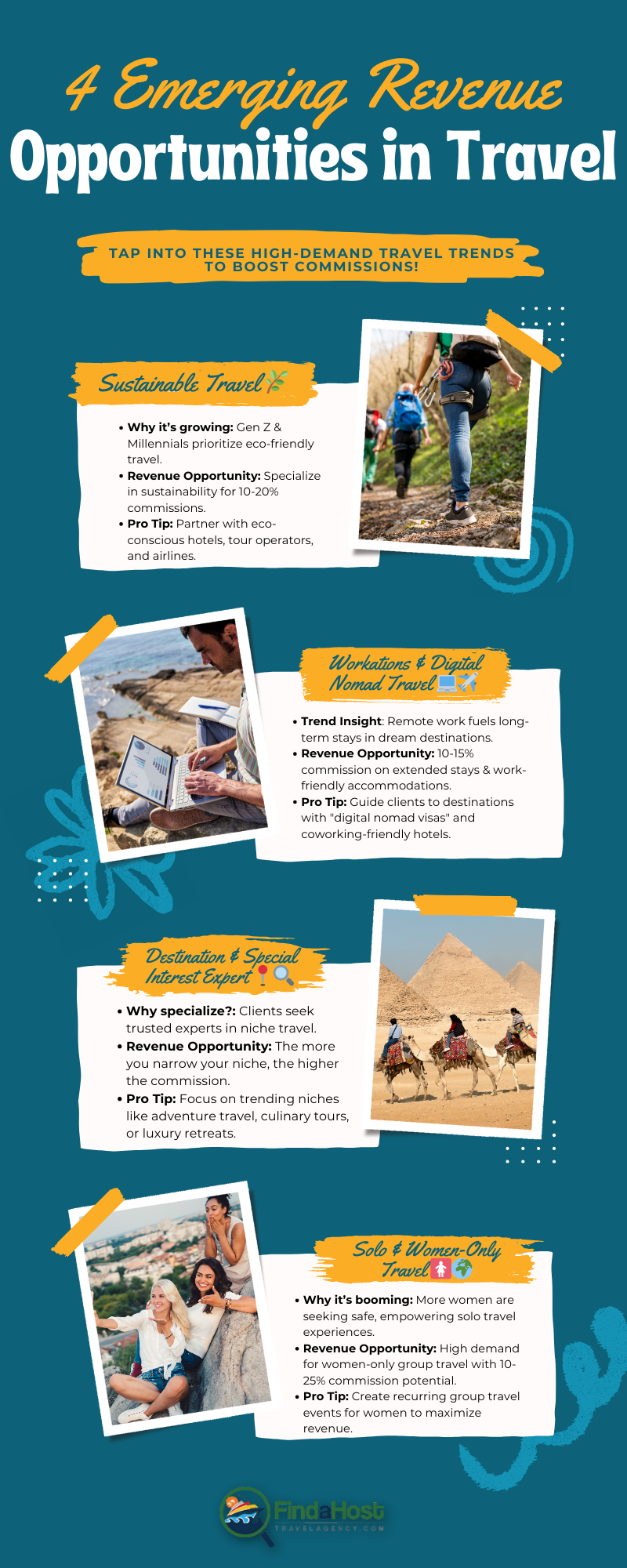 4 Emerging Revenue
Opportunities in Travel

TAP INTO THESE HIGH-DEMAND TRAVEL TRENDS TO BOOST COMMISSIONS!

Sustainable Travel

• Why it's growing: Gen Z & Millennials prioritize eco-friendly travel.
• Revenue Opportunity: Specialize in sustainability for 10-20% commissions.
• Pro Tip: Partner with eco-conscious hotels, tour operators, and airlines.

Workations & Digital Nomad Travel

• Trend Insight: Remote work fuels long-term stays in dream destinations.
• Revenue Opportunity: 10-15% commission on extended stays & work-friendly accommodations.
• Pro Tip: Guide clients to destinations with "digital nomad visas" and coworking-friendly hotels.

Destination & Special Interest Expert

• Why specialize?: Clients seek trusted experts in niche travel.
• Revenue Opportunity: The more you narrow your niche, the higher the commission.
• Pro Tip: Focus on trending niches like adventure travel, culinary tours, or luxury retreats.

Solo & Women-Only Travel

• Why it's booming: More women are seeking safe, empowering solo travel experiences.
• Revenue Opportunity: High demand for women-only group travel with 10-25% commission potential.
• Pro Tip: Create recurring group travel events for women to maximize revenue.

FindaHost
TRAVELAGENCY.COM