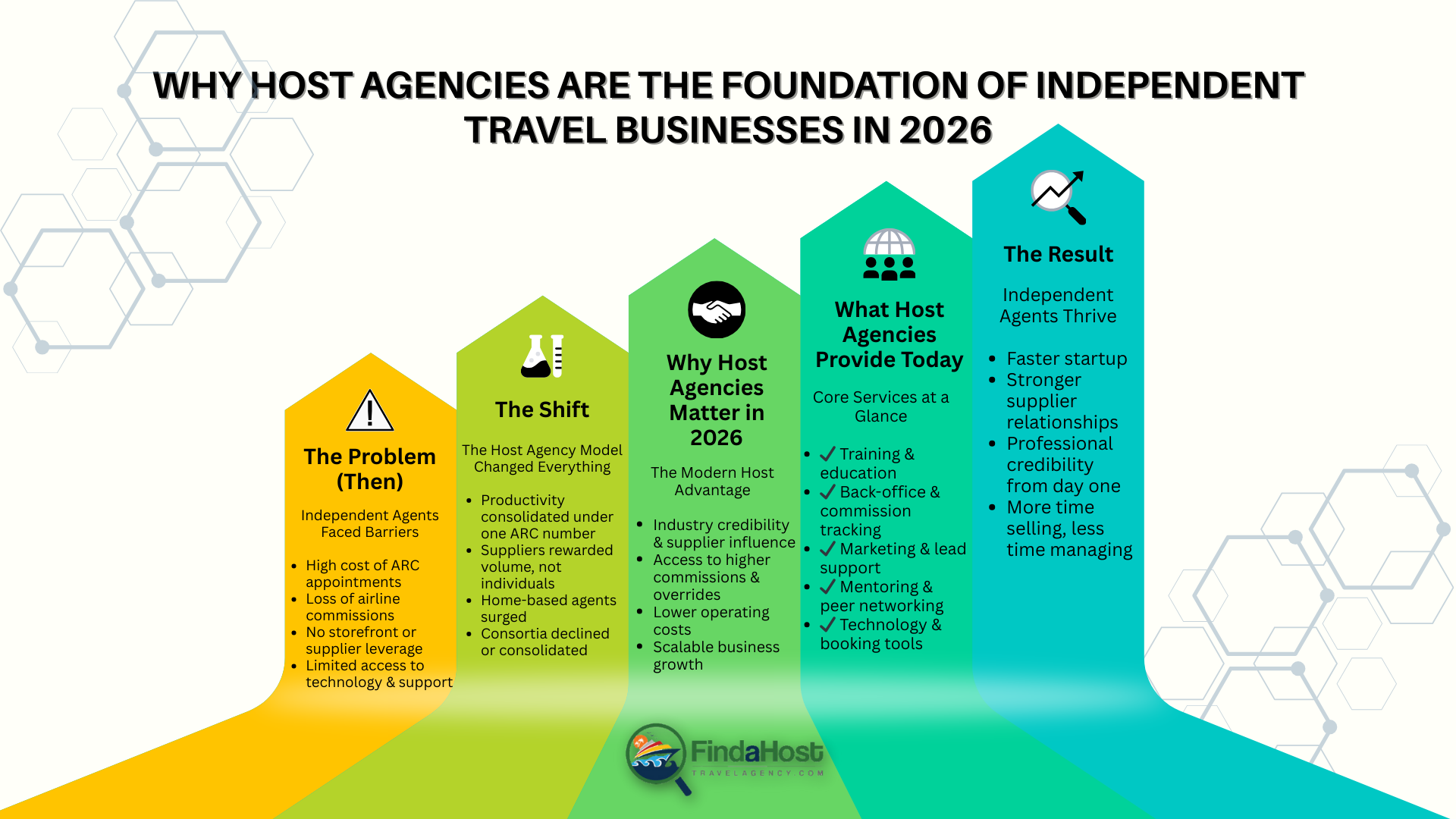 WHY HOST AGENCIES ARE THE FOUNDATION OF INDEPENDENT TRAVEL BUSINESSES IN 2026

The Problem (Then)

Independent Agents Faced Barriers

- High cost of ARC appointments
- Loss of airline commissions
- No storefront or supplier leverage
- Limited access to technology & support

The Shift

The Host Agency Model Changed Everything

- Productivity consolidated under one ARC number
- Suppliers rewarded volume, not individuals
- Home-based agents surged
- Consortia declined or consolidated

Why Host Agencies Matter in 2026

The Modern Host Advantage

- Industry credibility & supplier influence
- Access to higher commissions & overrides
- Lower operating costs
- Scalable business growth

What Host Agencies Provide Today

Core Services at a Glance

- ✓ Training & education
- ✓ Back-office & commission tracking
- ✓ Marketing & lead support
- ✓ Mentoring & peer networking
- ✓ Technology & booking tools

The Result

Independent Agents Thrive

- Faster startup
- Stronger supplier relationships
- Professional credibility from day one
- More time selling, less time managing

FindaHost
TRAVELAGENCY.COM